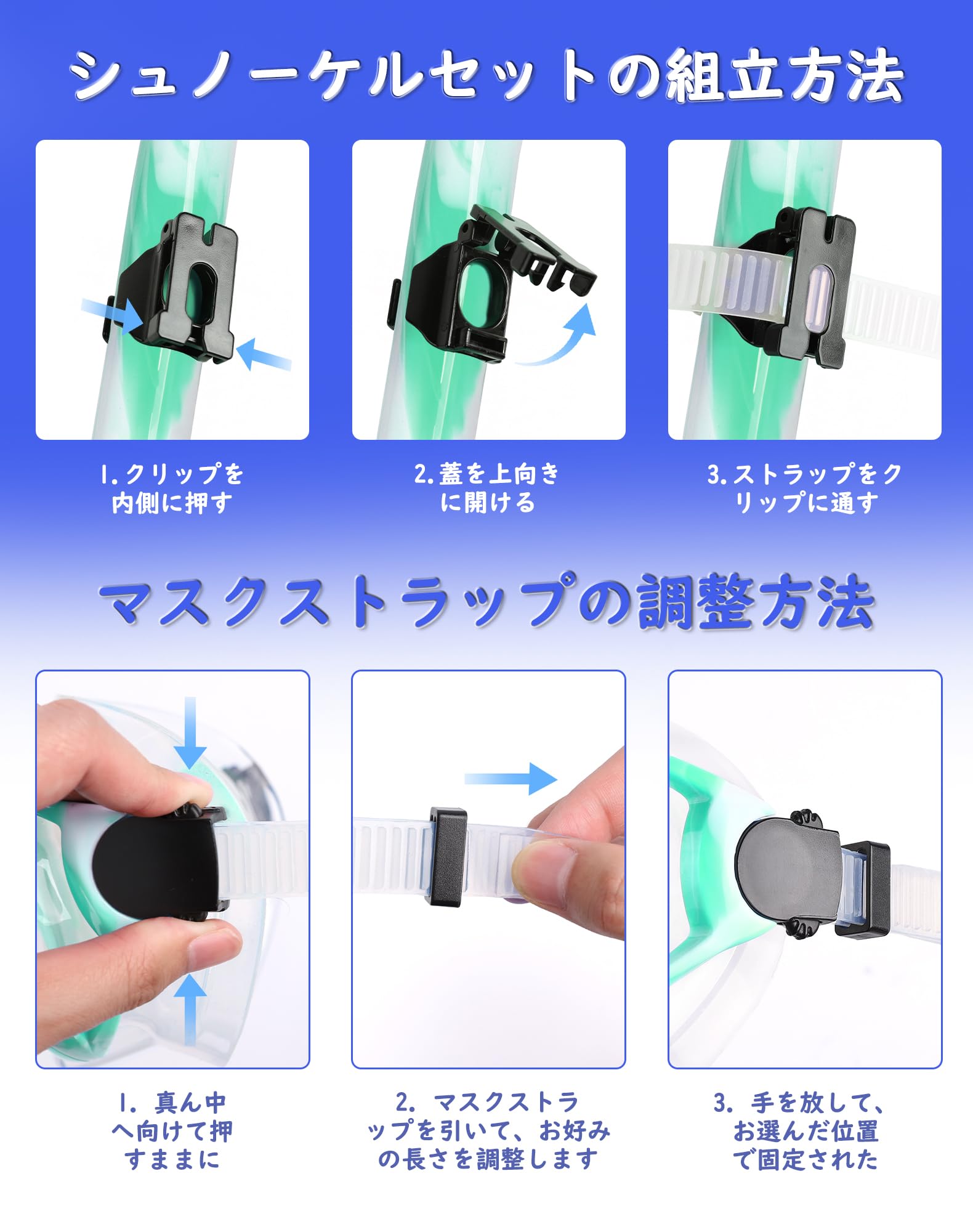 シュノーケルセットの組立方法

1.クリップを内側に押す

2.蓋を上向きに開ける

3.ストラップをクリップに通す

マスクストラップの調整方法

1. 真ん中へ向けて押すままに

2. マスクストラップを引いて、お好みの長さを調整します

3. 手を放して、お選んだ位置で固定された